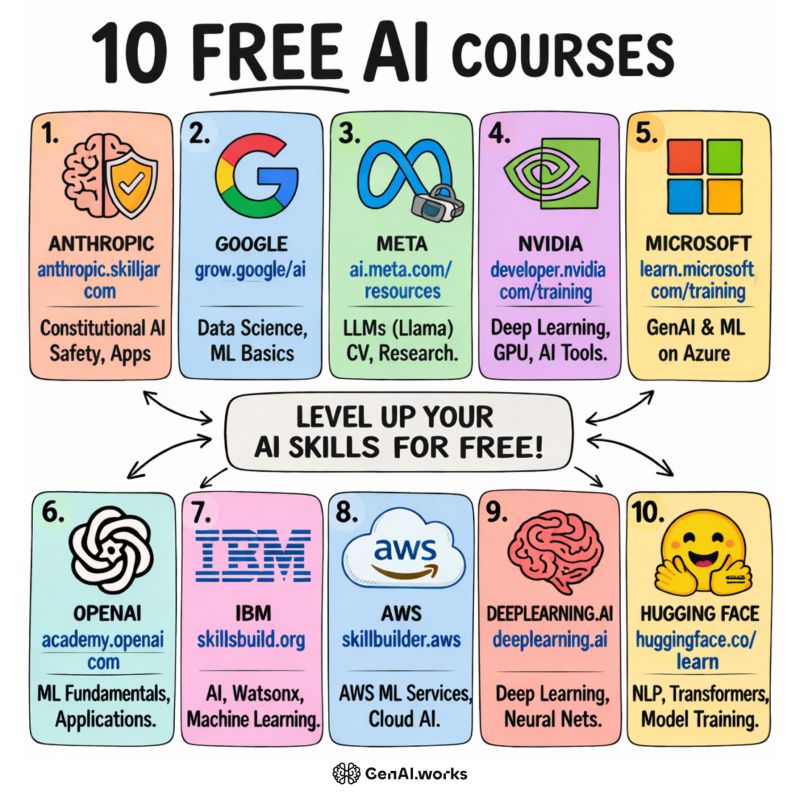 10 FREE AI COURSES

1.
ANTHROPIC
anthropic.skilljar com
Constitutional AI Safety, Apps

2.
GOOGLE
grow.google/ai
Data Science, ML Basics

3.
META
ai.meta.com/ resources
LLMs (Llama) CV, Research.

4.
NVIDIA
developer.nvidia com/training
Deep Learning, GPU, AI Tools.

5.
MICROSOFT
learn.microsoft com/training
GenAI & ML on Azure

LEVEL UP YOUR AI SKILLS FOR FREE!

6.
OPENAI
academy.openai com
ML Fundamentals, Applications.

7.
IBM
IBM
skillsbuild.org
AI, Watsonx, Machine Learning.

8.
aws
AWS
skillbuilder.aws
AWS ML Services, Cloud AI.

9.
DEEPLEARNING.AI
deeplearning.ai
Deep Learning, Neural Nets.

10.
HUGGING FACE
huggingface.co/ learn
NLP, Transformers, Model Training.

GenAI.works